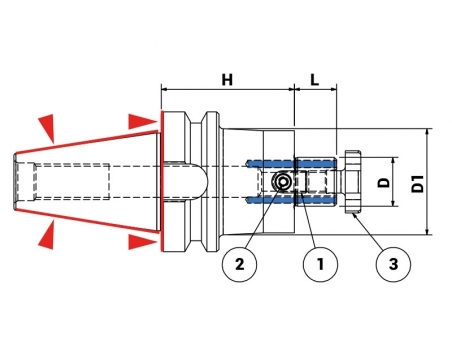 H
L
D
D1
2
1
3