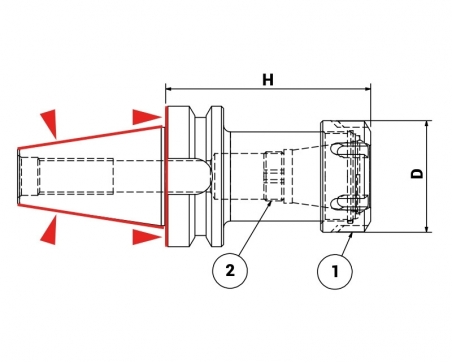 H
D
2
1