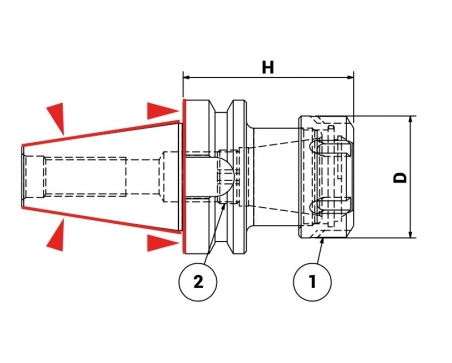 H

D

2

1