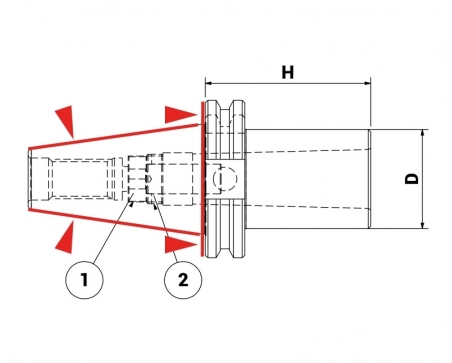 H
D
1
2