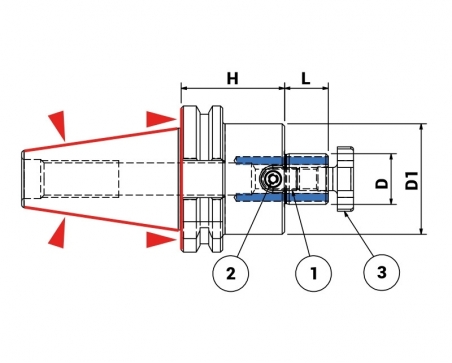 H
L
D
D1
2
1
3