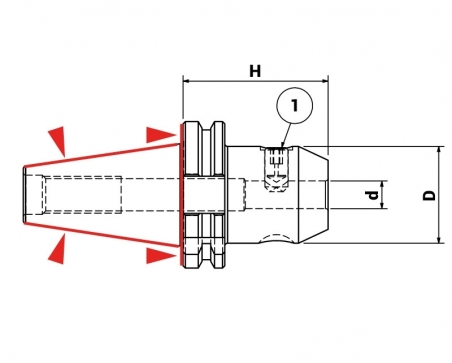 H
1
d
D