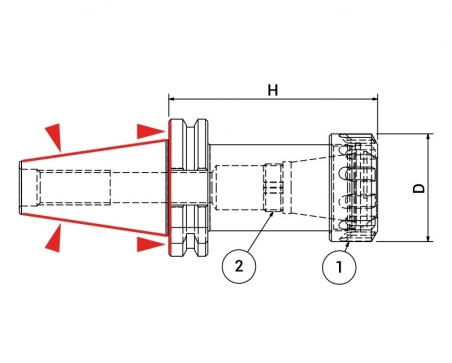 H
D
2
1