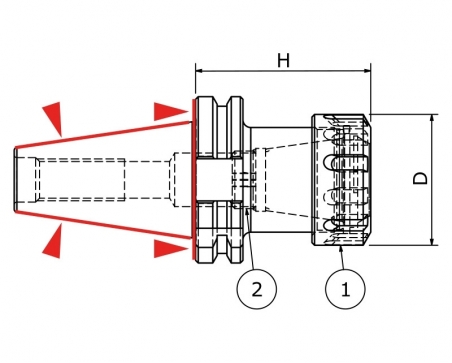 H

D

2

1